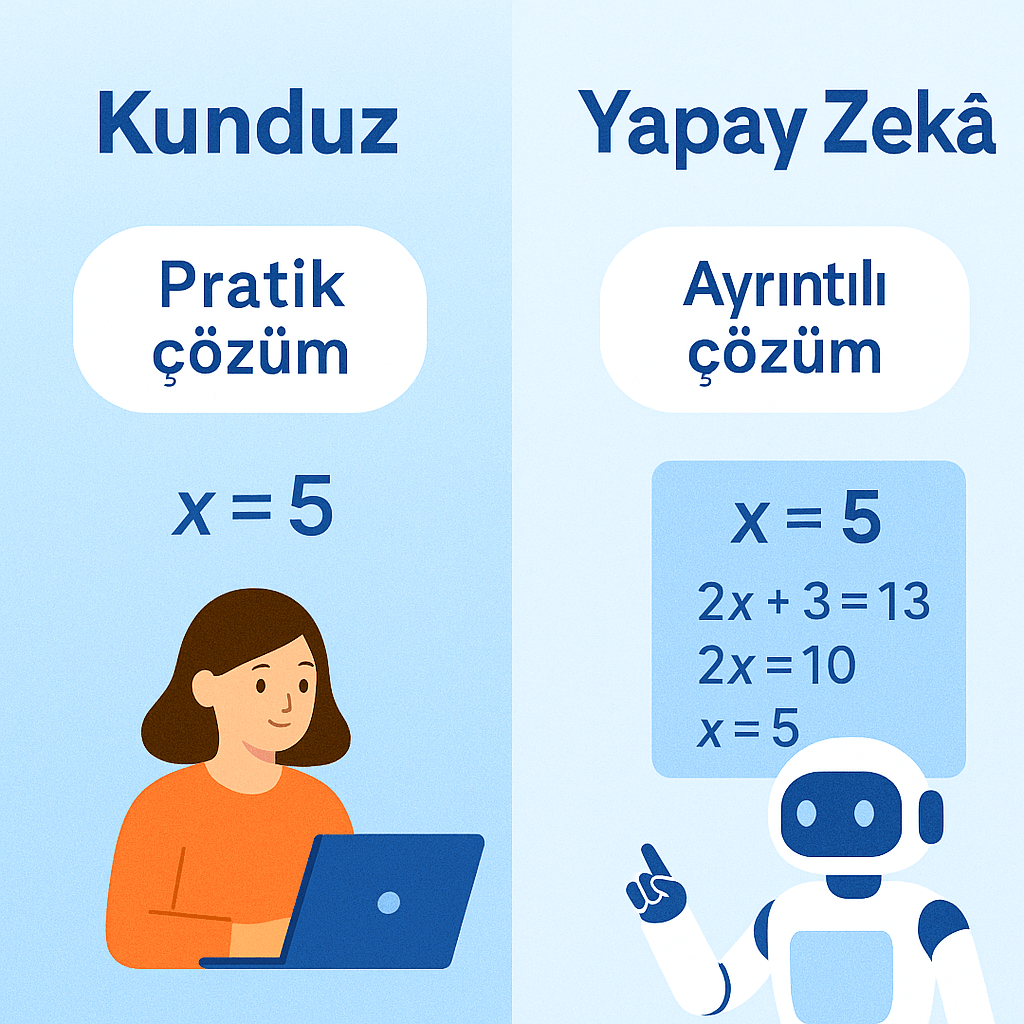 Kunduz

Pratik çözüm

$x = 5$

Yapay Zekâ

Ayrıntılı çözüm

$x = 5$

$2x + 3 = 13$

$2x = 10$

$x = 5$